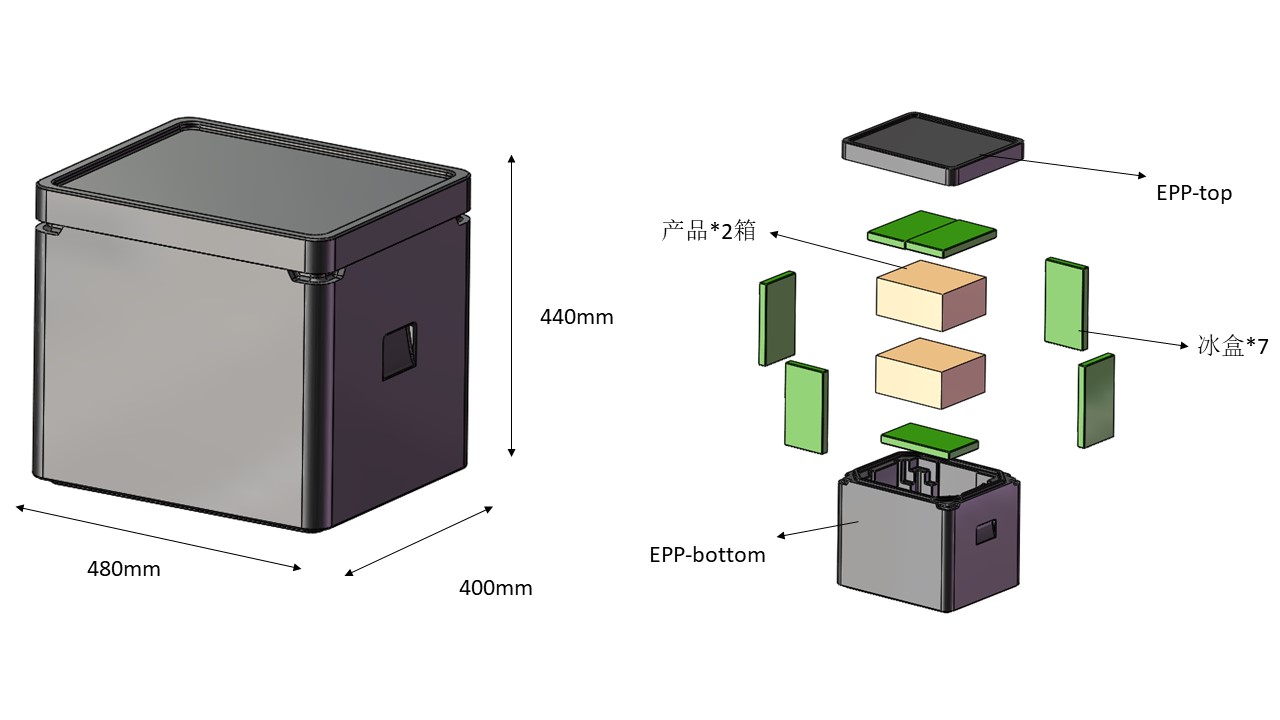 440mm

480mm

400mm

EPP-top

产品*2箱

冰盒*7

EPP-bottom